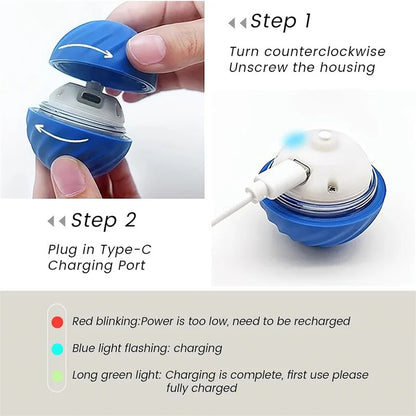 Step 1

Turn counterclockwise
Unscrew the housing

Step 2

Plug in Type-C
Charging Port

Red blinking:Power is too low, need to be recharged

Blue light flashing: charging

Long green light: Charging is complete, first use please fully charged