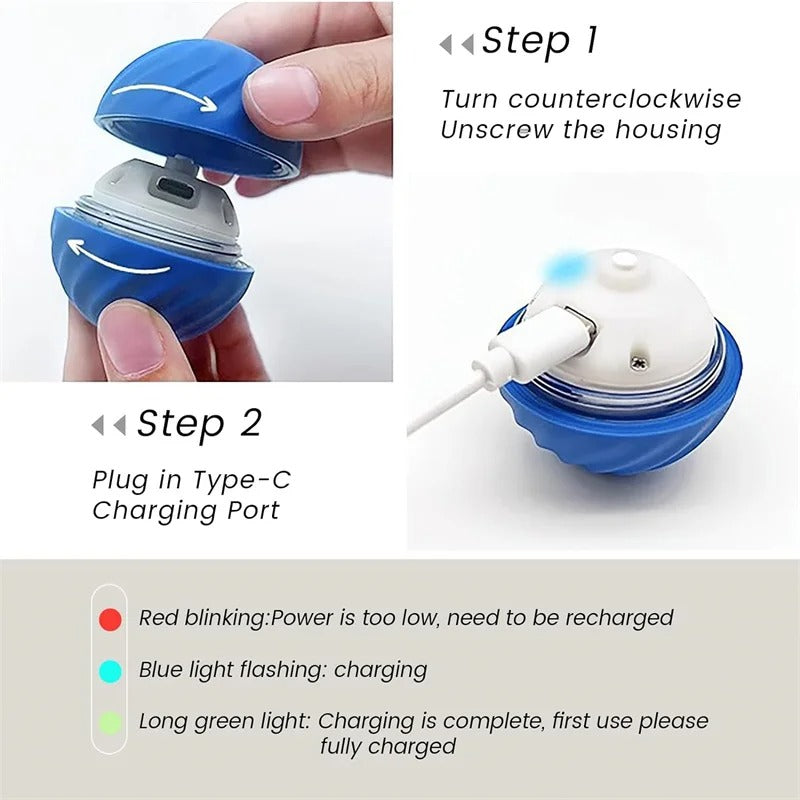 Step 1

Turn counterclockwise
Unscrew the housing

Step 2

Plug in Type-C
Charging Port

Red blinking:Power is too low, need to be recharged

Blue light flashing: charging

Long green light: Charging is complete, first use please fully charged