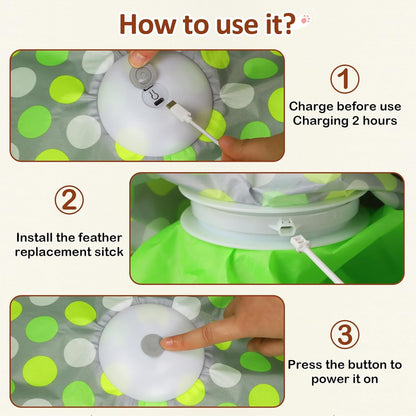 How to use it?

1
Charge before use
Charging 2 hours

2
Install the feather replacement sitck

3
Press the button to power it on