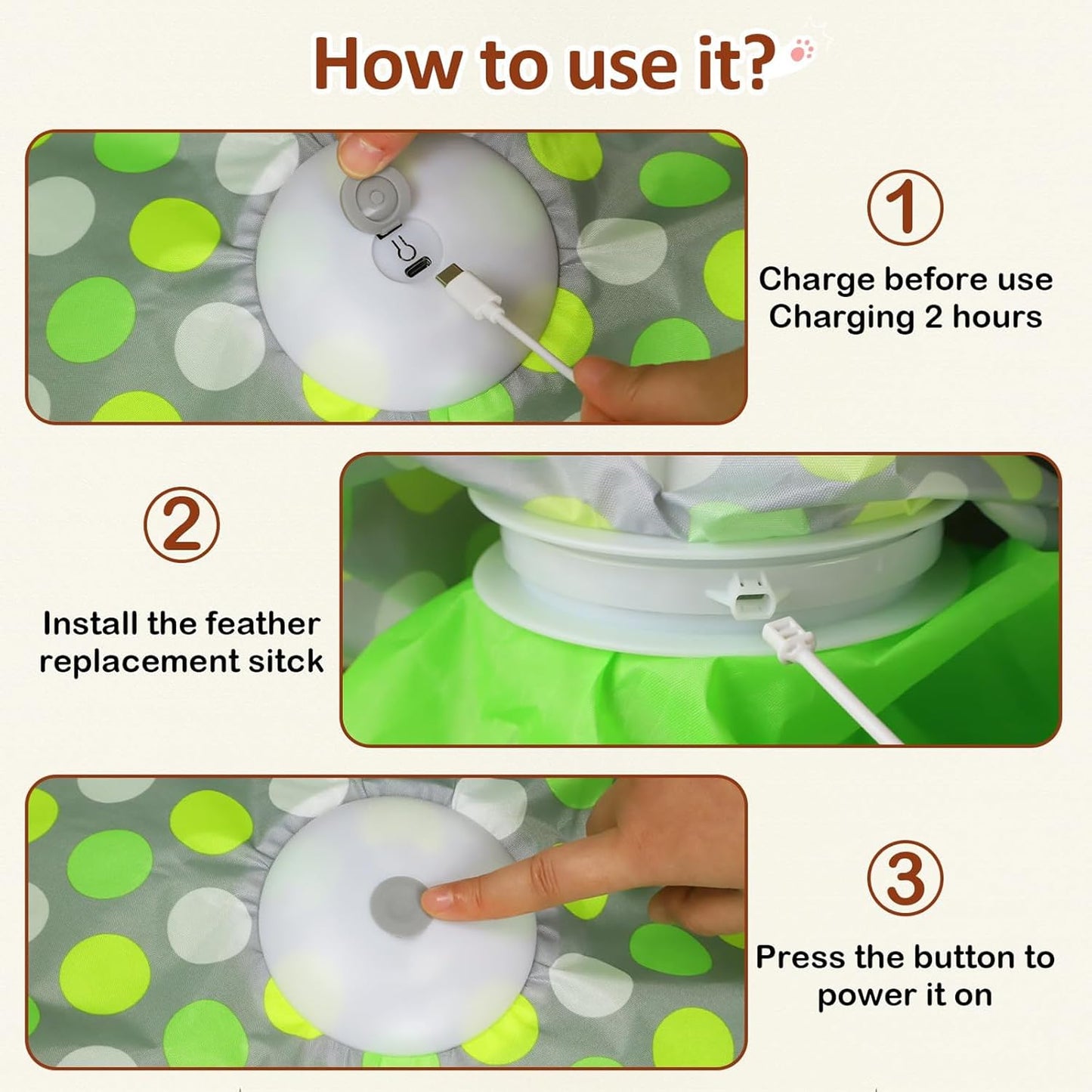 How to use it?

①
Charge before use
Charging 2 hours

②
Install the feather replacement sitck

③
Press the button to power it on